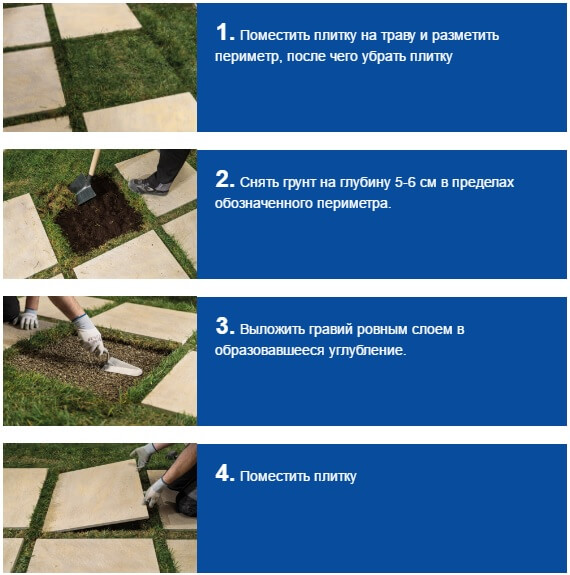 1. Поместить плитку на траву и разметить периметр, после чего убрать плитку

2. Снять грунт на глубину 5-6 см в пределах обозначенного периметра.

3. Выложить гравий ровным слоем в образовавшееся углубление.

4. Поместить плитку